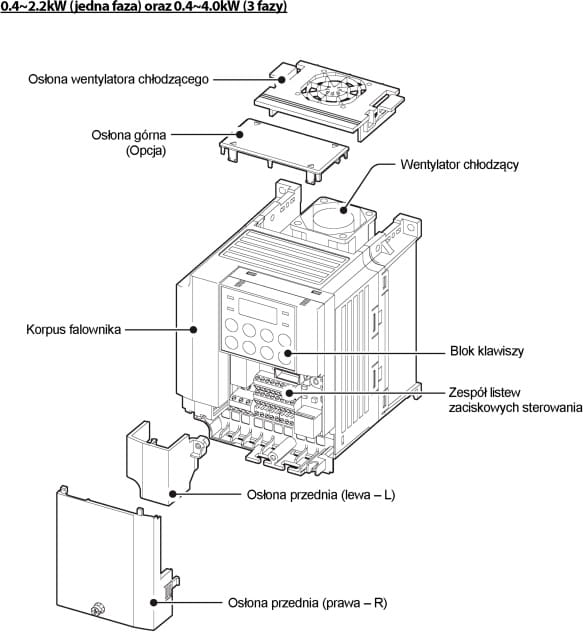 0.4~2.2kW (jedna faza) oraz 0.4~4.0kW (3 fazy)

Osłona wentylatora chłodzącego

Osłona górna
(Opcja)

Wentylator chłodzący

Korpus falownika

Blok klawiszy

Zespół listew
zaciskowych sterowania

Osłona przednia (lewa – L)

Osłona przednia (prawa – R)